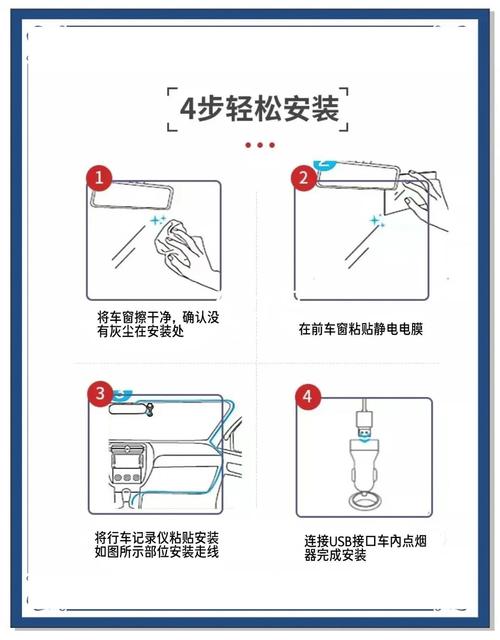 4步轻松安装

1

将车窗擦干净，确认没有灰尘在安装处

2

在前车窗粘贴静电电膜

3

将行车记录仪粘贴安装如图所示部位安装走线

4

连接USB接口车内点烟器完成安装